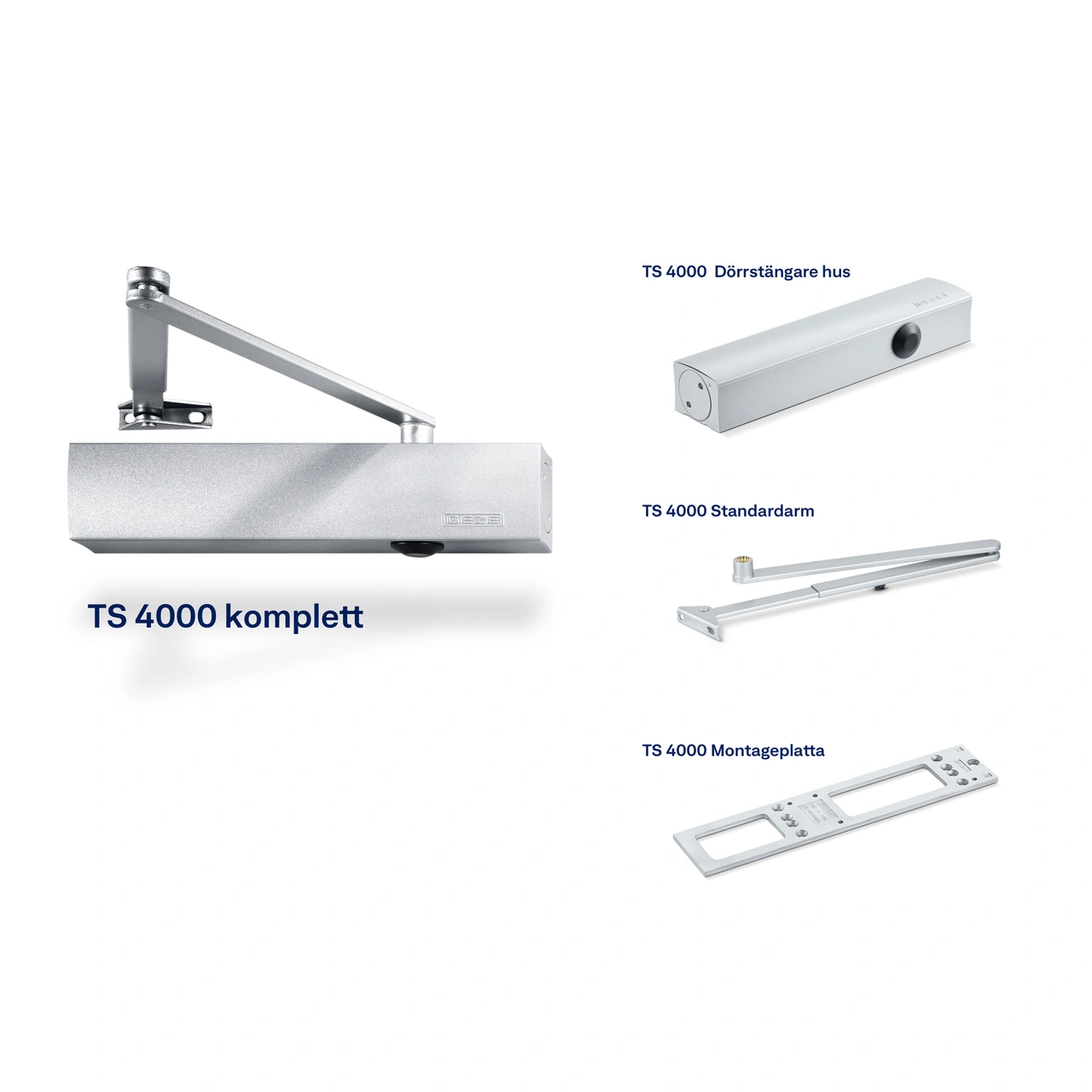 GEZE

TS 4000 komplett

TS 4000 Dörrstängare hus

TS 4000 Standardarm

TS 4000 Montageplatta