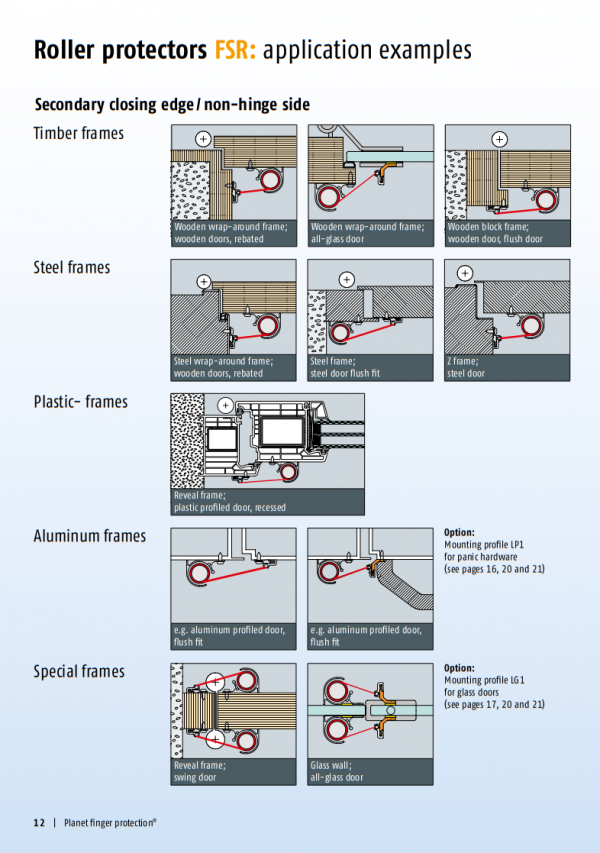 Roller protectors FSR: application examples

Secondary closing edge / non-hinge side

Timber frames

Wooden wrap-around frame; wooden doors, rebated

Wooden wrap-around frame; all-glass door

Wooden block frame; wooden door, flush door

Steel frames

Steel wrap-around frame; wooden doors, rebated

Steel frame; steel door flush fit

Z frame; steel door

Plastic- frames

Reveal frame; plastic profiled door, recessed

Aluminum frames

e.g. aluminum profiled door, flush fit

e.g. aluminum profiled door, flush fit

Option:
Mounting profile LP1 for panic hardware (see pages 16, 20 and 21)

Special frames

Reveal frame; swing door

Glass wall; all-glass door

Option:
Mounting profile LG1 for glass doors (see pages 17, 20 and 21)

12 | Planet finger protection®